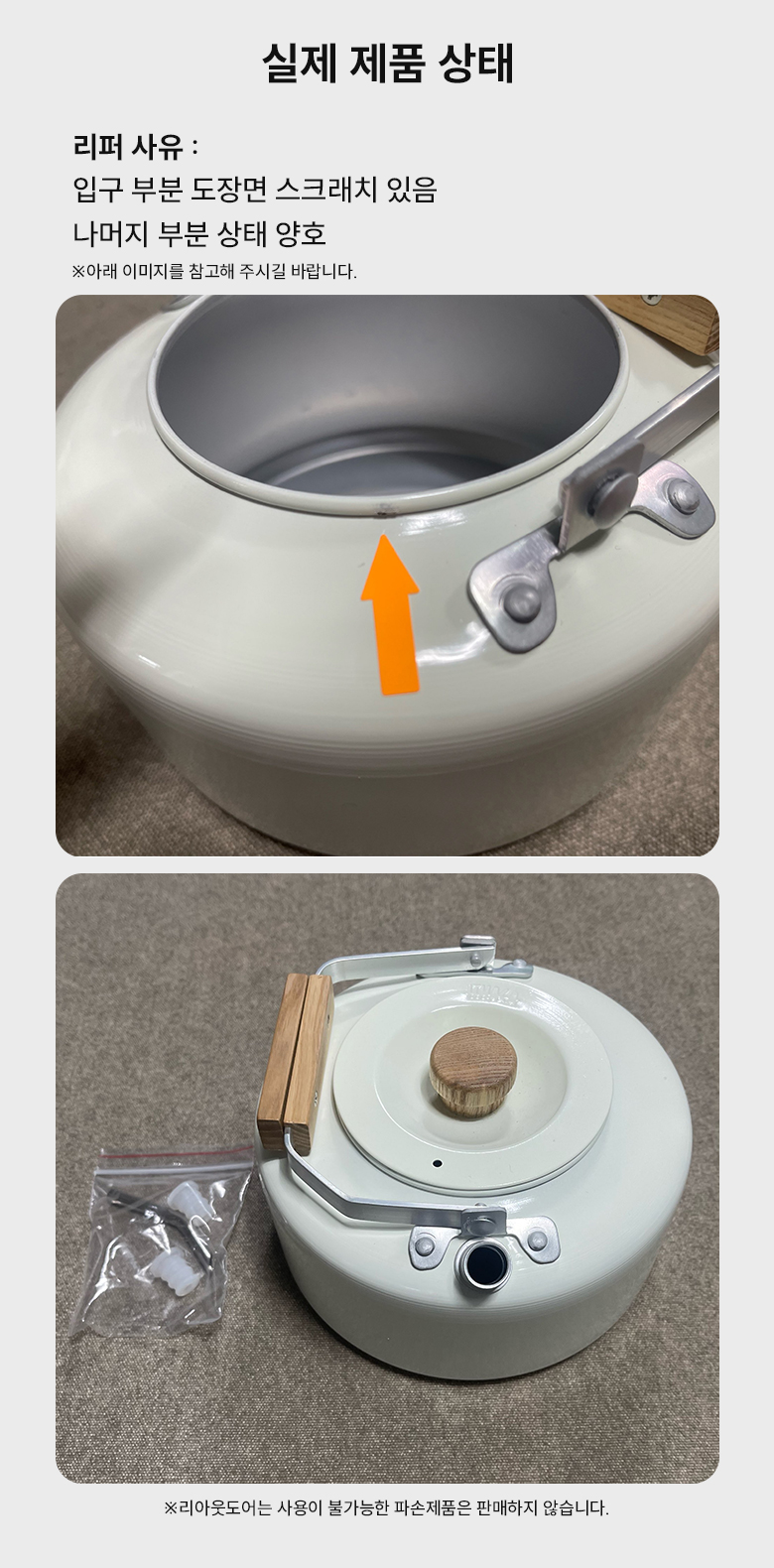 실제 제품 상태

리퍼 사유 :
입구 부분 도장면 스크래치 있음
나머지 부분 상태 양호
※아래 이미지를 참고해 주시길 바랍니다.

※리아웃도어는 사용이 불가능한 파손제품은 판매하지 않습니다.