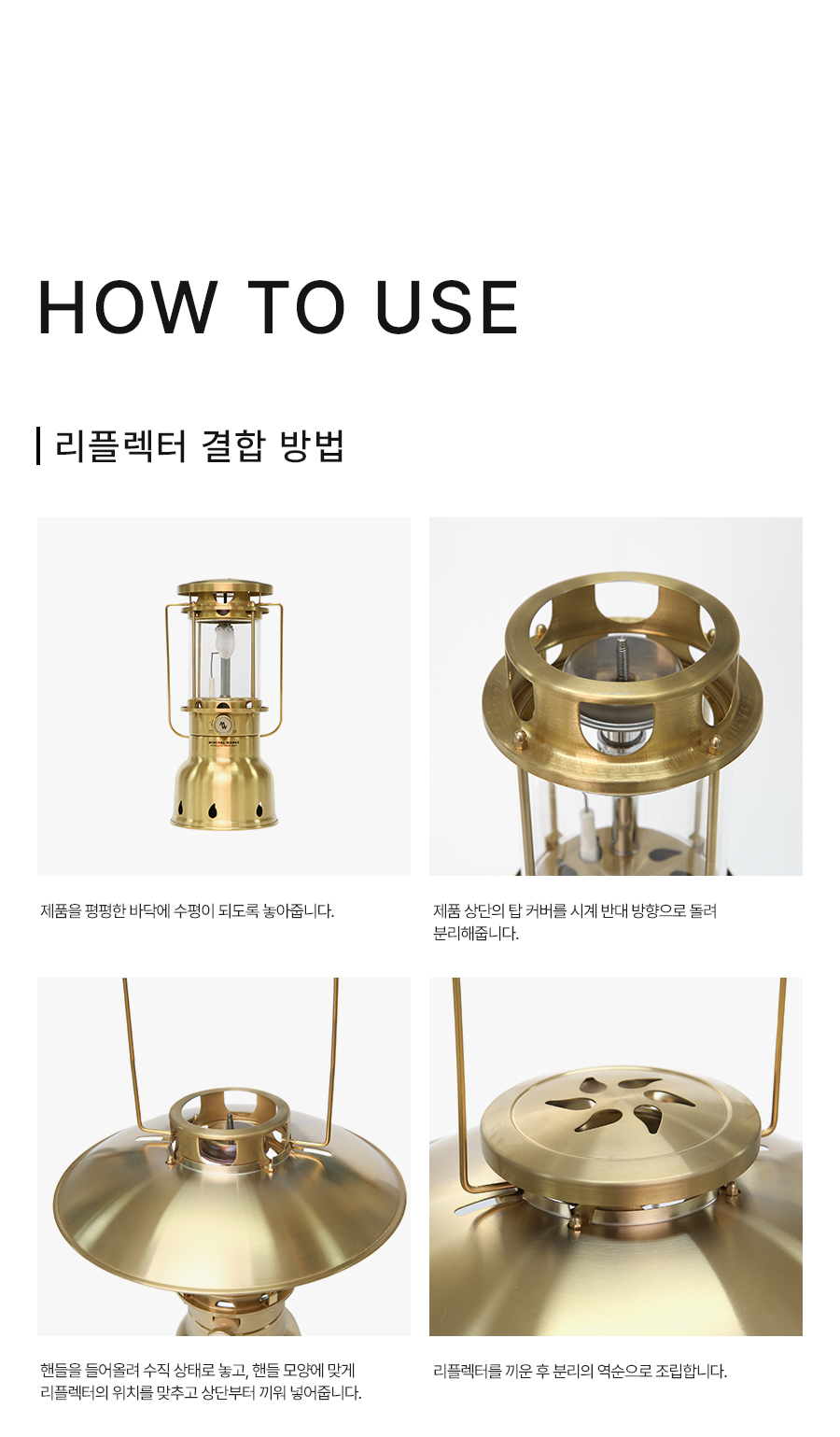 HOW TO USE

리플렉터 결합 방법

제품을 평평한 바닥에 수평이 되도록 놓아줍니다.

제품 상단의 탑 커버를 시계 반대 방향으로 돌려 분리해줍니다.

핸들을 들어올려 수직 상태로 놓고, 핸들 모양에 맞게 리플렉터의 위치를 맞추고 상단부터 끼워 넣어줍니다.

리플렉터를 끼운 후 분리의 역순으로 조립합니다.